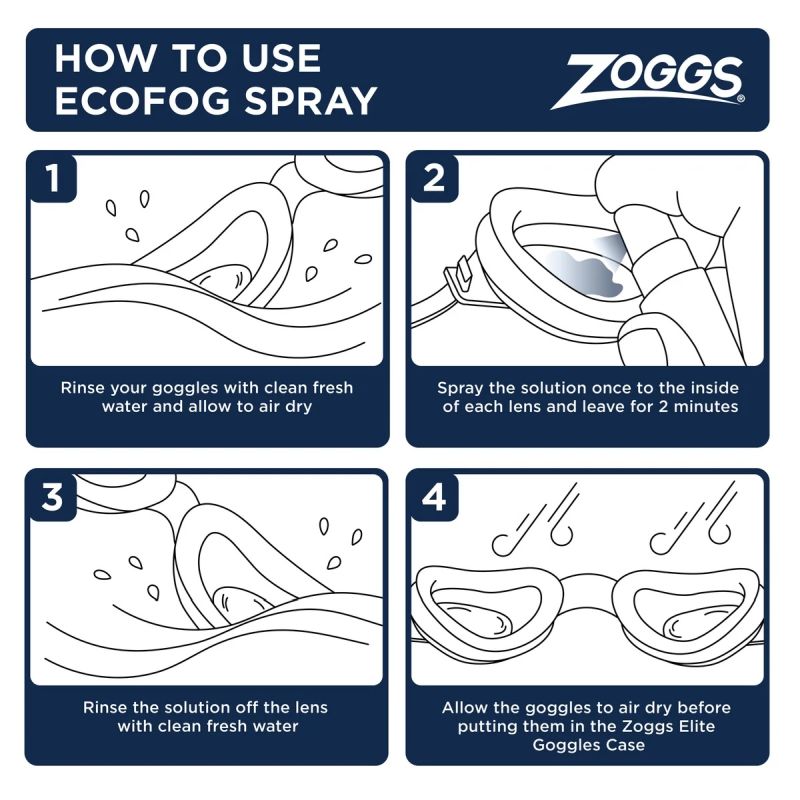 HOW TO USE ECOFOG SPRAY

ZOGGS®

1

Rinse your goggles with clean fresh water and allow to air dry

2

Spray the solution once to the inside of each lens and leave for 2 minutes

3

Rinse the solution off the lens with clean fresh water

4

Allow the goggles to air dry before putting them in the Zoggs Elite Goggles Case